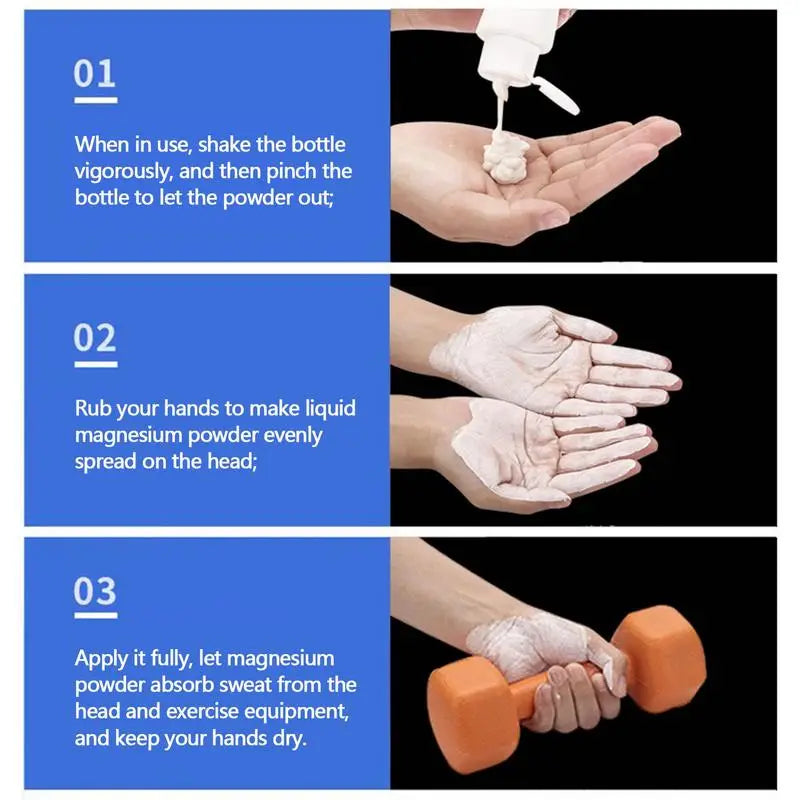 01

When in use, shake the bottle vigorously, and then pinch the bottle to let the powder out;

02

Rub your hands to make liquid magnesium powder evenly spread on the head;

03

Apply it fully, let magnesium powder absorb sweat from the head and exercise equipment, and keep your hands dry.